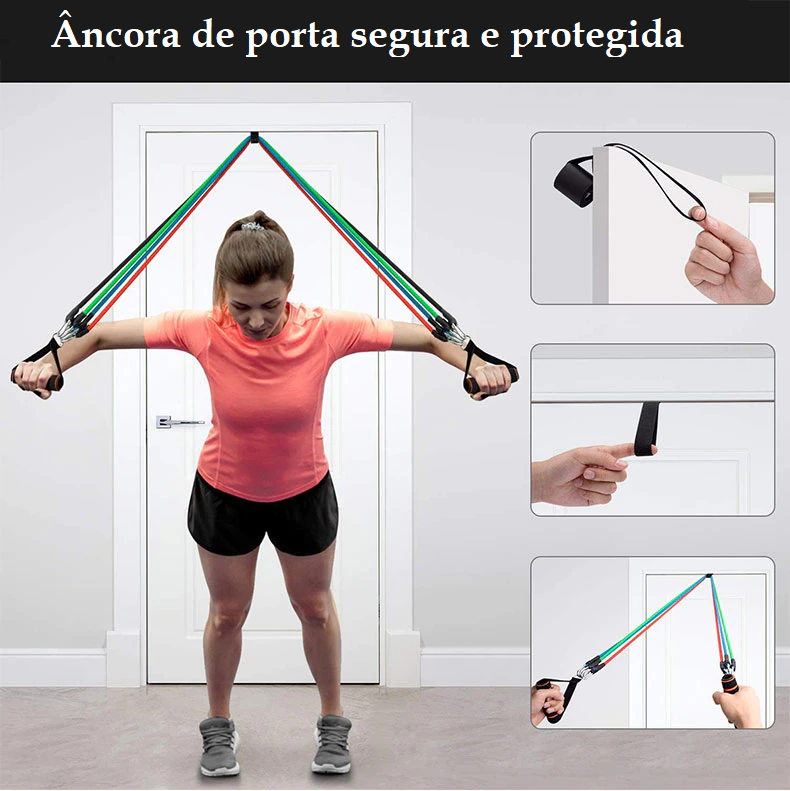 Âncora de porta segura e protegida